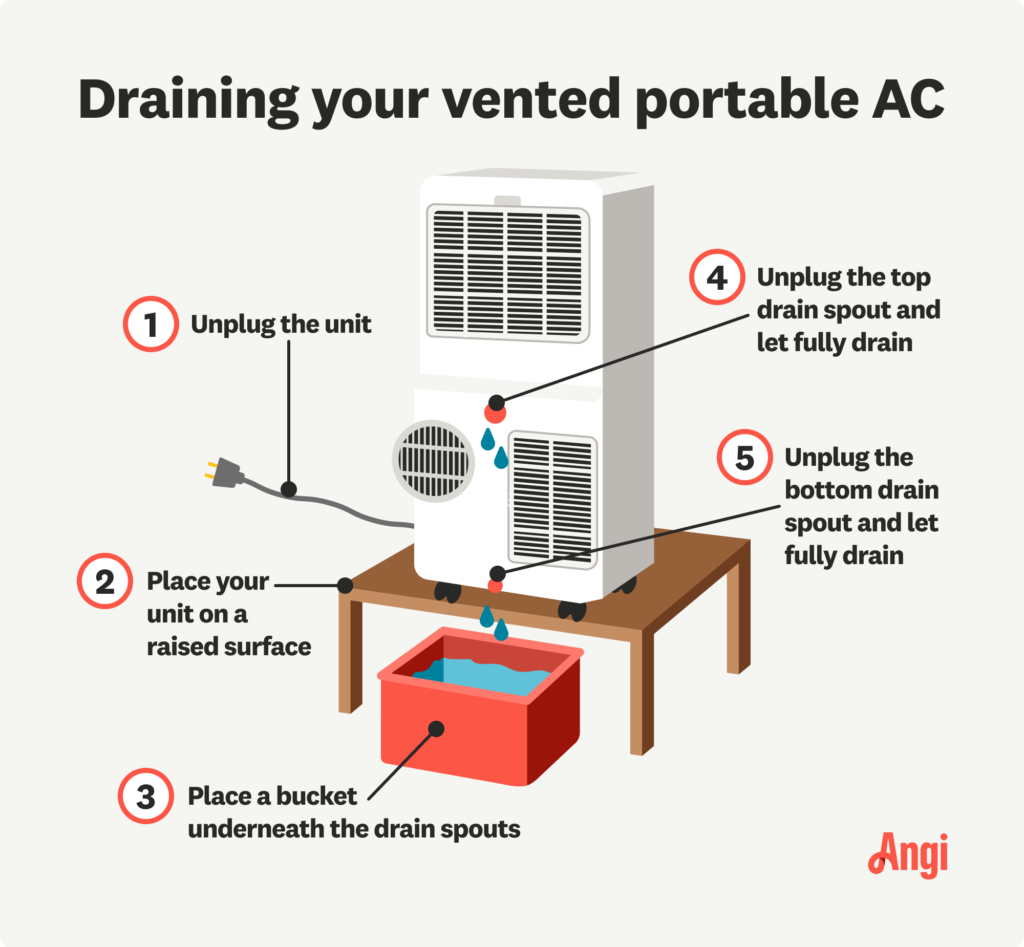 Draining your vented portable AC

1 Unplug the unit

2 Place your unit on a raised surface

3 Place a bucket underneath the drain spouts

4 Unplug the top drain spout and let fully drain

5 Unplug the bottom drain spout and let fully drain

Angi